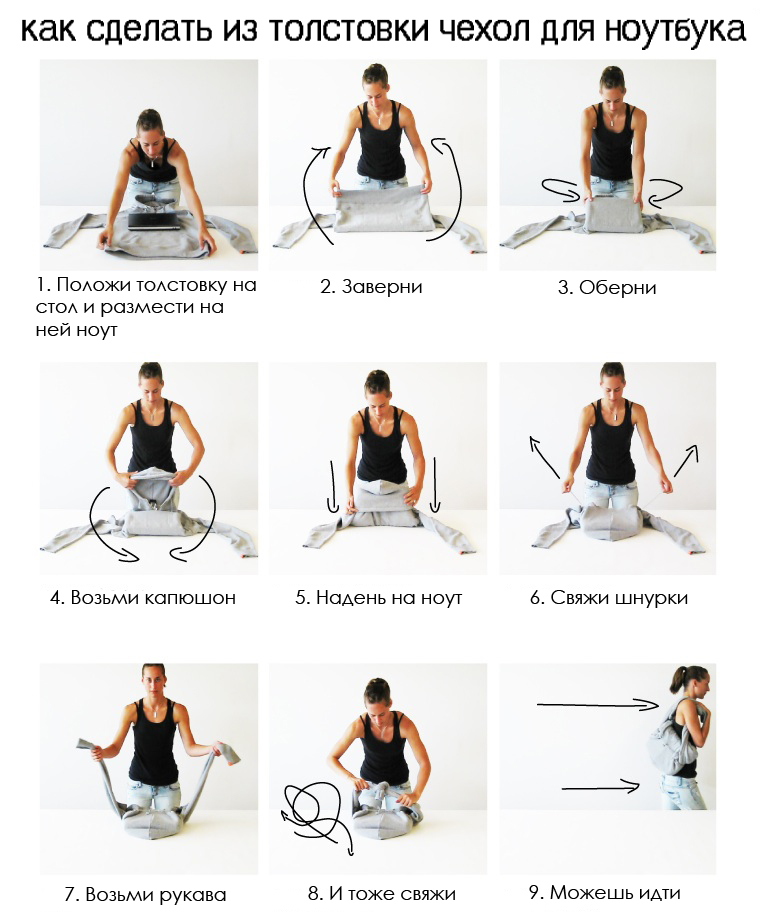 как сделать из толстовки чехол для ноутбука

1. Положи толстовку на стол и размести на ней ноут

2. Заверни

3. Оберни

4. Возьми капюшон

5. Надень на ноут

6. Свяжи шнурки

7. Возьми рукава

8. И тоже свяжи

9. Можешь идти